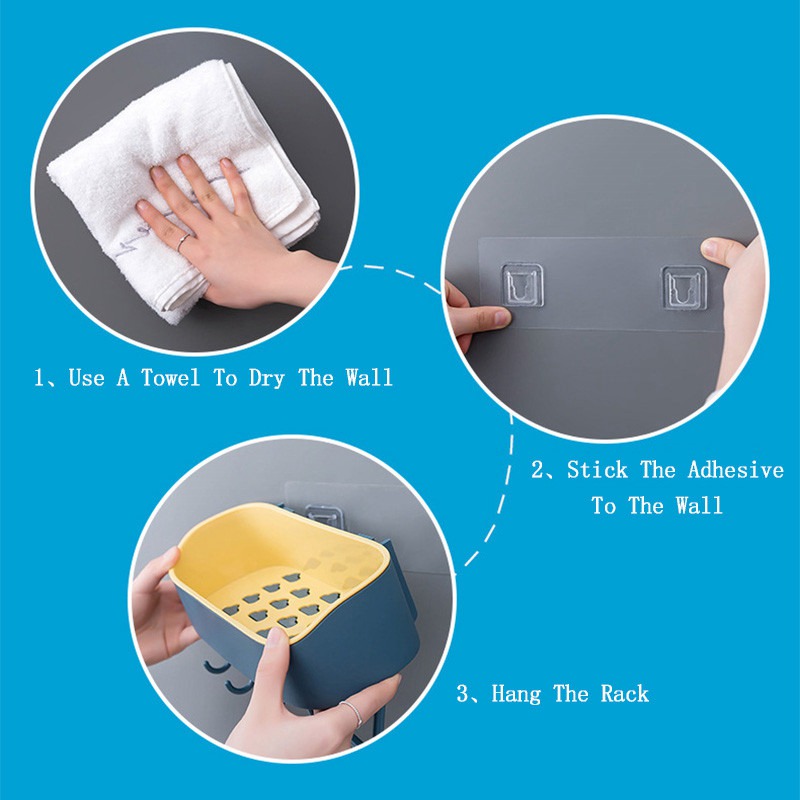 1、Use A Towel To Dry The Wall

2、Stick The Adhesive To The Wall

3、Hang The Rack