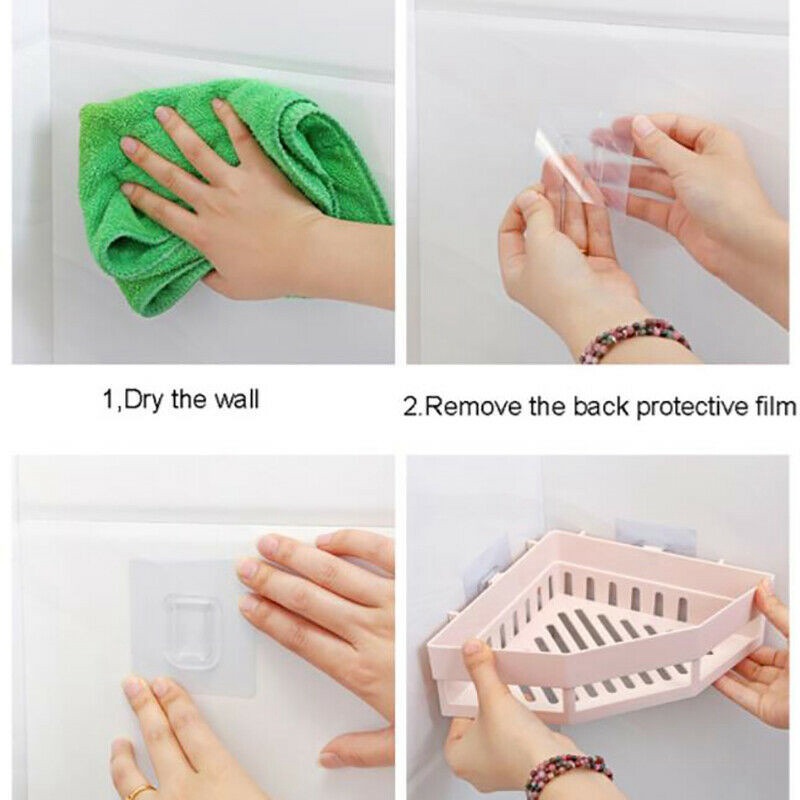 1,Dry the wall

2.Remove the back protective film