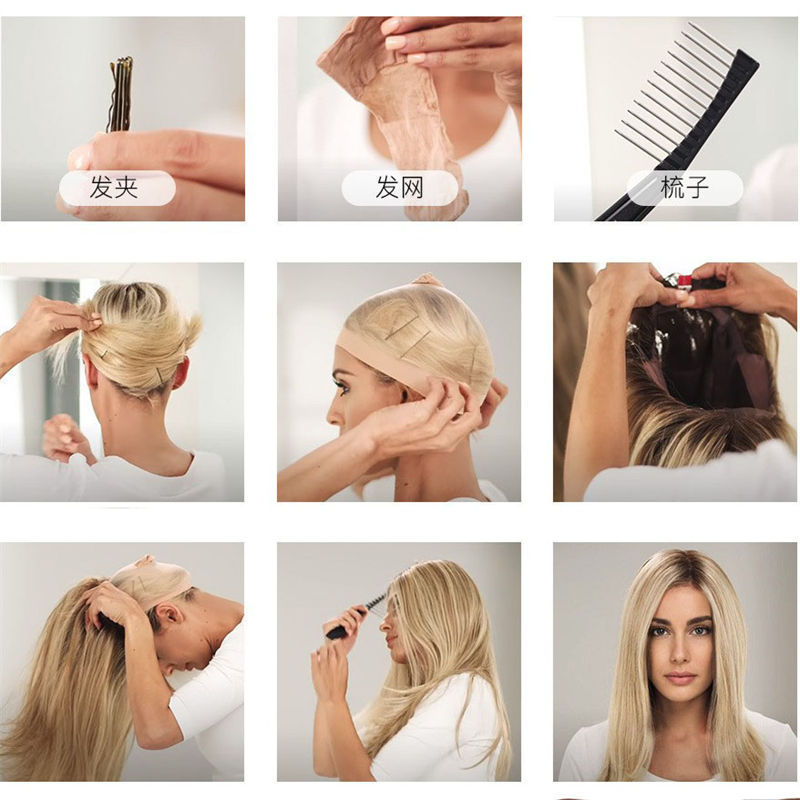 发夹

发网

梳子