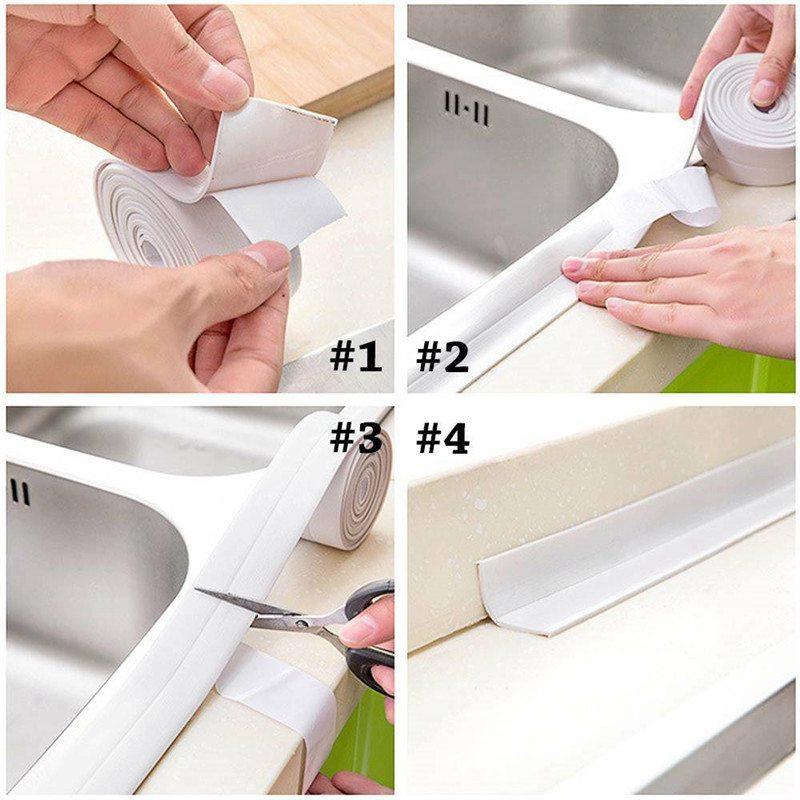 #1

#2

#3

#4