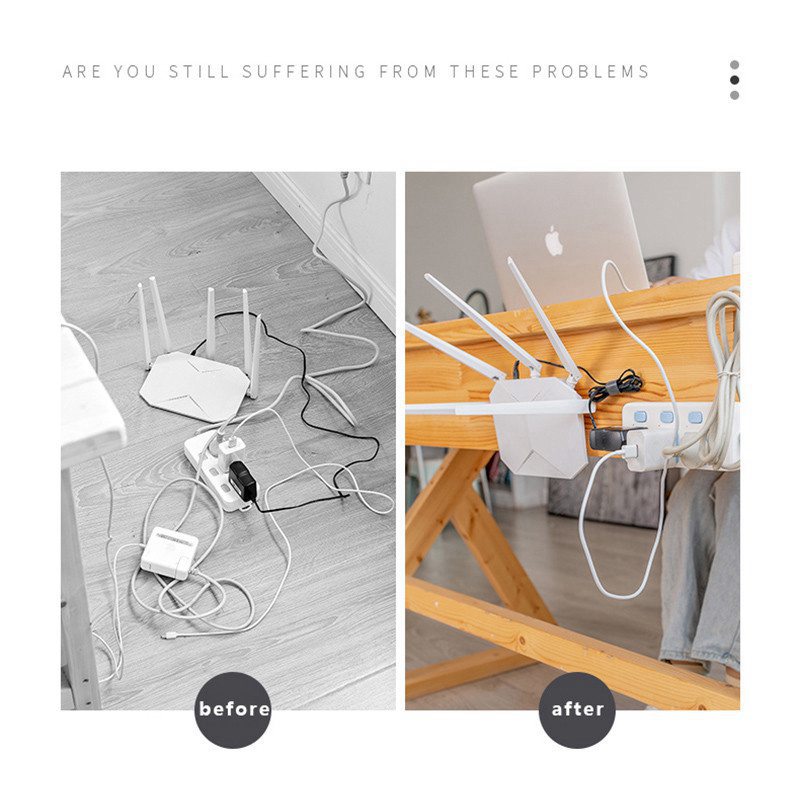 ARE YOU STILL SUFFERING FROM THESE PROBLEMS

before

after