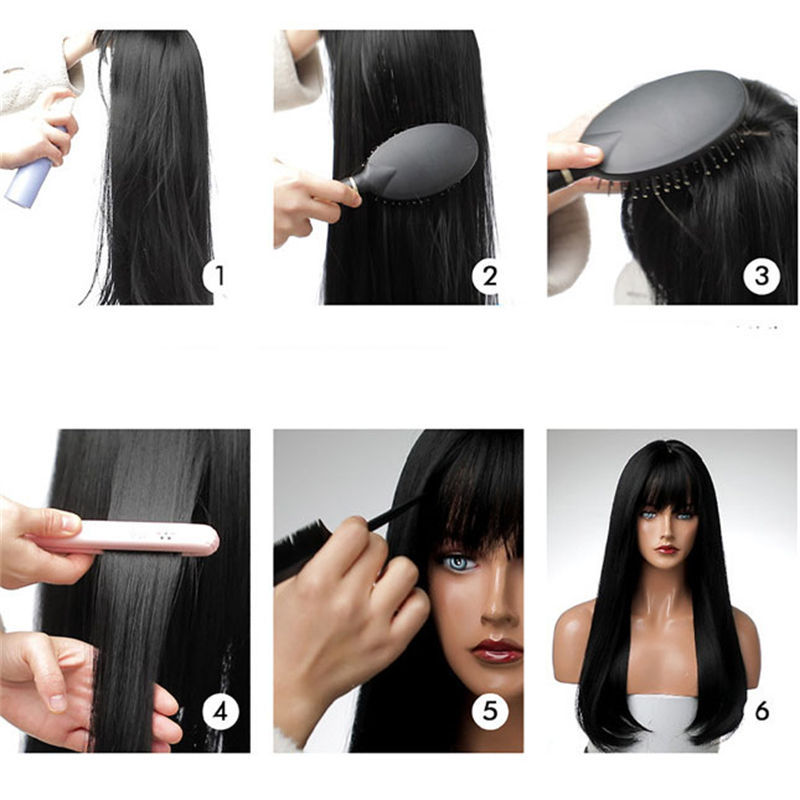 1
2
3
4
5
6